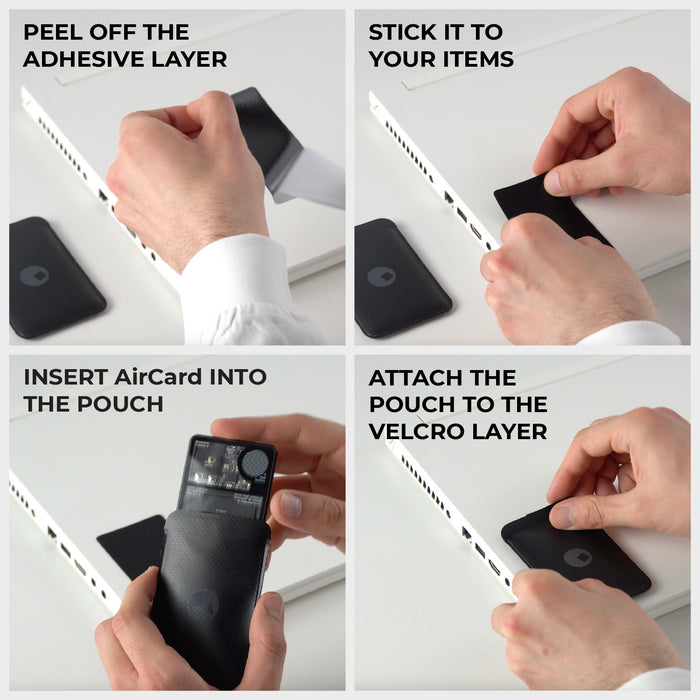 PEEL OFF THE ADHESIVE LAYER

STICK IT TO YOUR ITEMS

INSERT AirCard INTO THE POUCH

ATTACH THE POUCH TO THE VELCRO LAYER