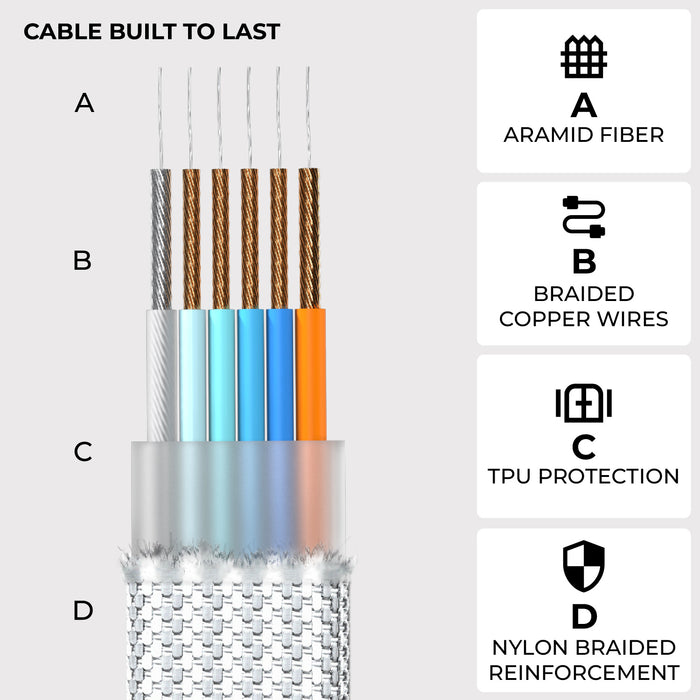 CABLE BUILT TO LAST

A

B

C

D

A
ARAMID FIBER

B
BRAIDED COPPER WIRES

C
TPU PROTECTION

D
NYLON BRAIDED REINFORCEMENT