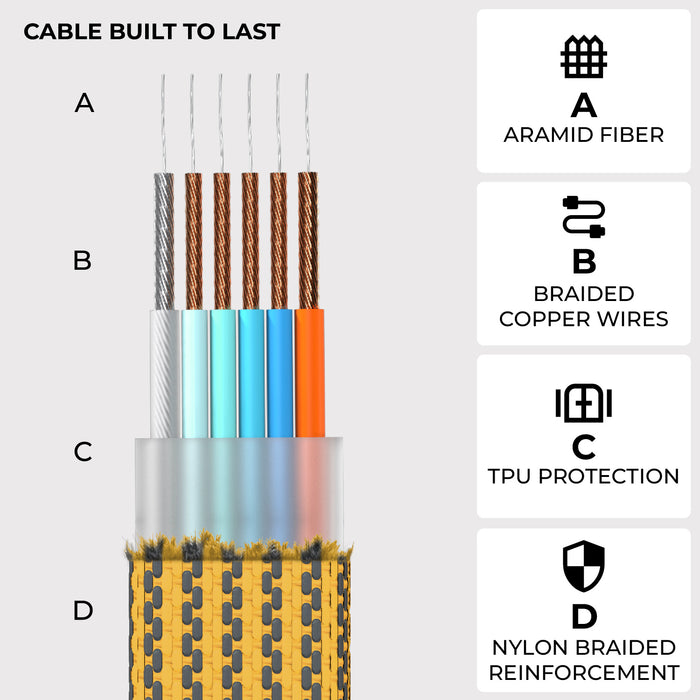 CABLE BUILT TO LAST

A

B

C

D

A
ARAMID FIBER

B
BRAIDED COPPER WIRES

C
TPU PROTECTION

D
NYLON BRAIDED REINFORCEMENT